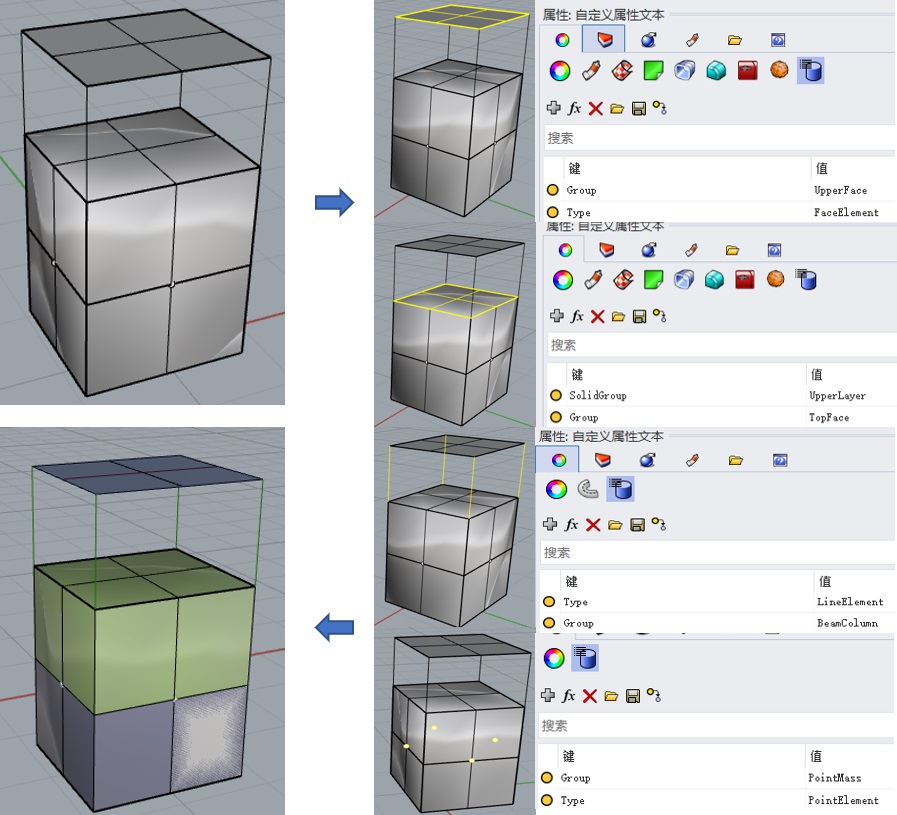 属性: 自定义属性文本

搜索

| 键 | 值 |
|---|---|
| Group | UpperFace |
| Type | FaceElement |

属性: 自定义属性文本

搜索

| 键 | 值 |
|---|---|
| SolidGroup | UpperLayer |
| Group | TopFace |

属性: 自定义属性文本

搜索

| 键 | 值 |
|---|---|
| Type | LineElement |
| Group | BeamColumn |

搜索

| 键 | 值 |
|---|---|
| Group | PointMass |
| Type | PointElement |